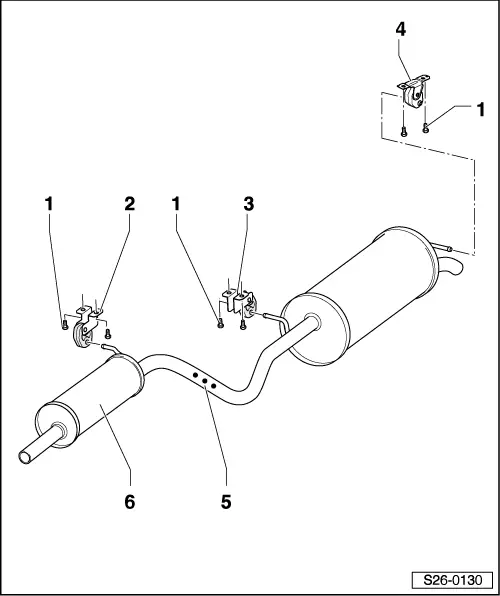 4
1
1
2
1
3
6
5
S26-0130