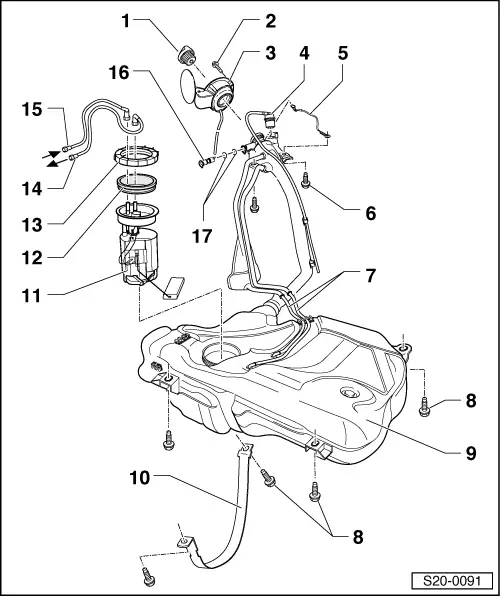 1
2
3
4
5
16
15
14
13
12
11
17
6
7
8
9
10
8
S20-0091