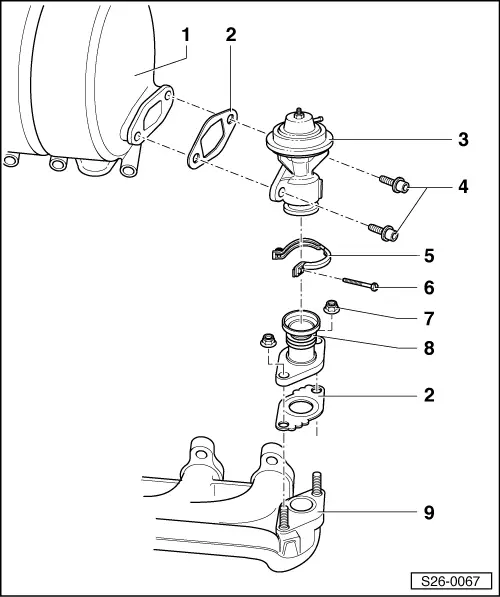 1
2
3
4
5
6
7
8
2
9
S26-0067