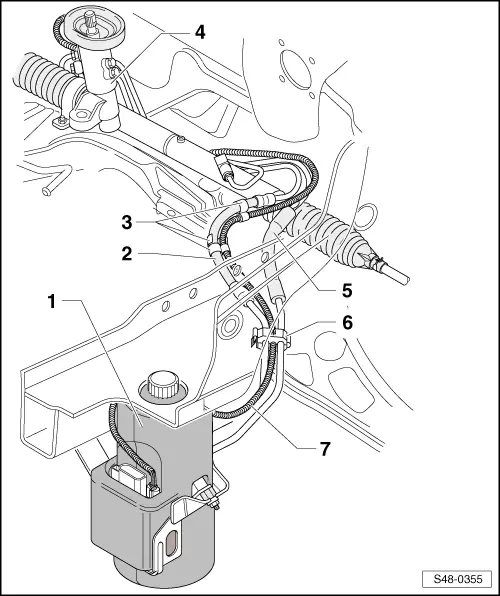 4
3
2
1
5
6
7
S48-0355