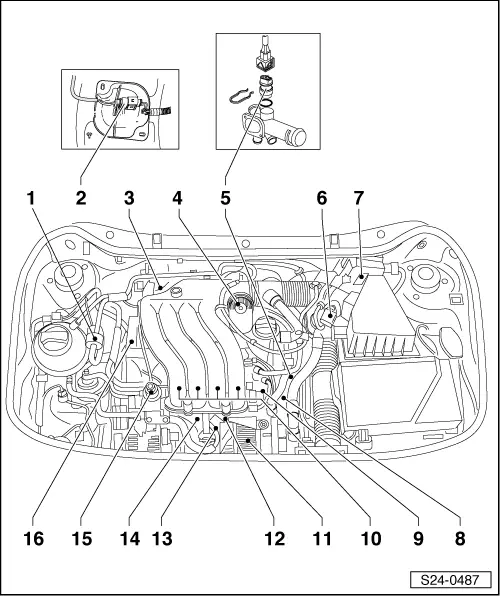 1 2 3 4 5 6 7

16 15 14 13 12 11 10 9 8

S24-0487