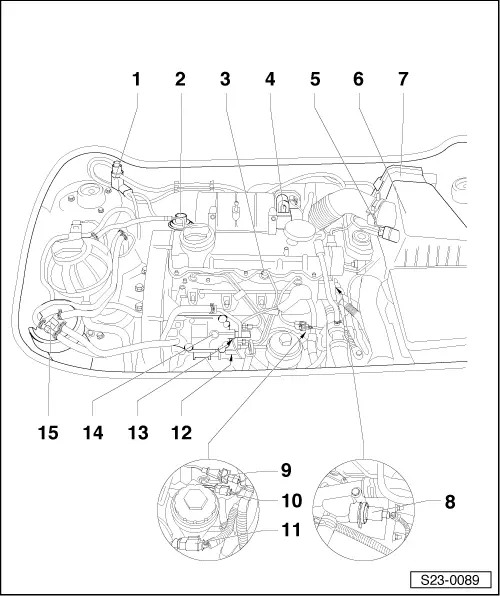 1 2 3 4 5 6 7

15 14 13 12

9
10
11

8

S23-0089