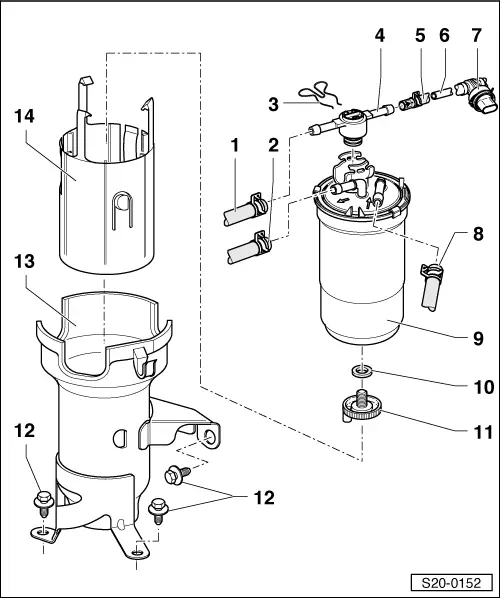 4
5
6
7
3
14
1
2
8
13
9
10
11
12
12
S20-0152