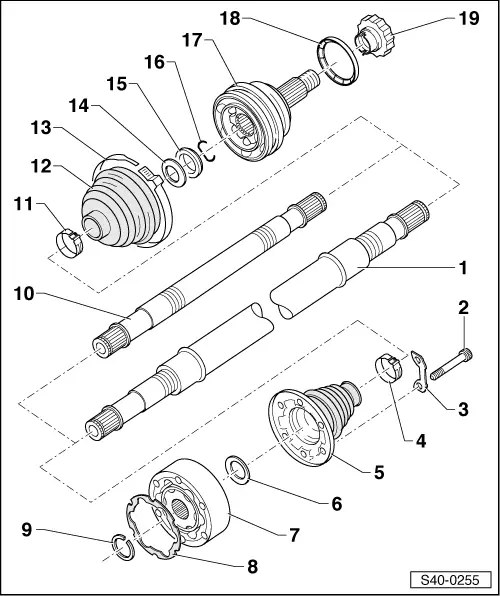 18
19
17
16
15
14
13
12
11
1
10
2
3
4
5
6
7
9
8
S40-0255