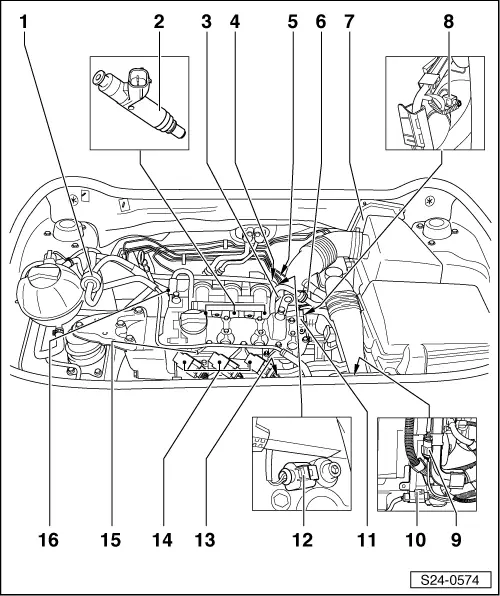 1 2 3 4 5 6 7 8

16 15 14 13 12 11 10 9

S24-0574