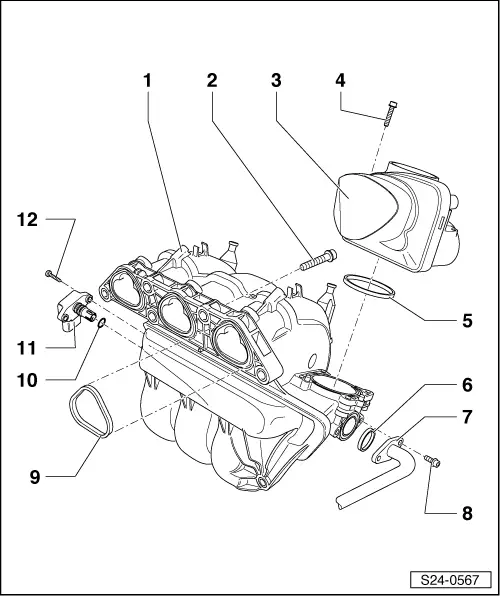 1
2
3
4
12
5
11
10
6
7
9
8
S24-0567