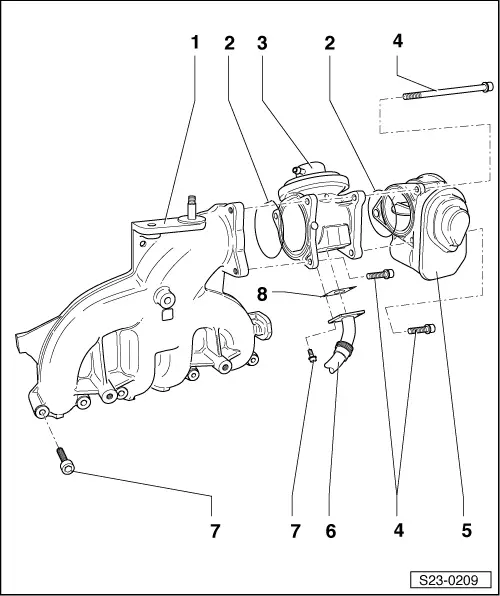 1
2
3
2
4
8
7
7
6
4
5
S23-0209