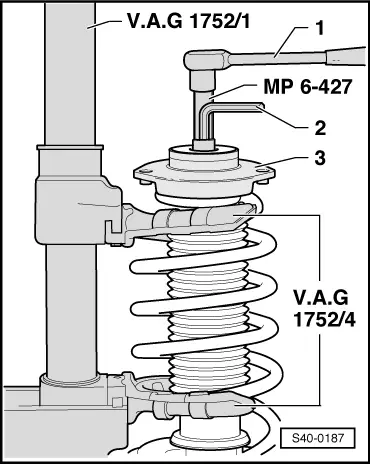 V.A.G 1752/1

1

MP 6-427

2

3

V.A.G 1752/4

S40-0187