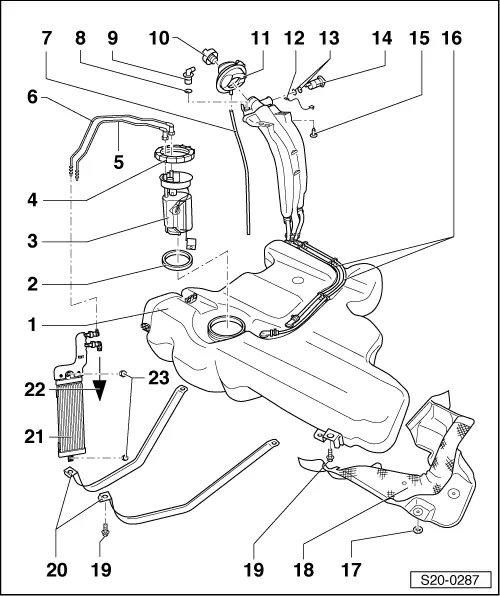 7 8 9 10 11 12 13 14 15 16

6

5

4

3

2

1

23

22

21

20 19 19 18 17

S20-0287