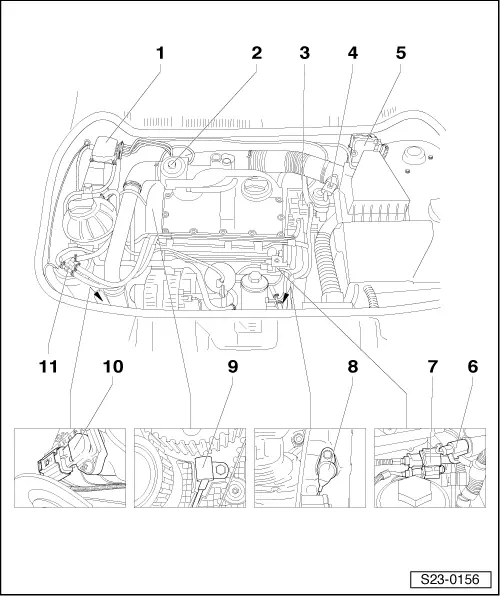 1
2
3
4
5
11
10
9
8
7
6
S23-0156