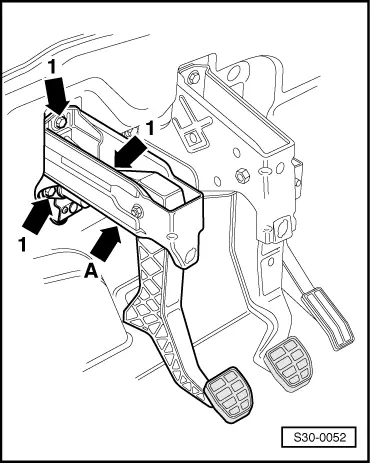 1

1

1

A

S30-0052