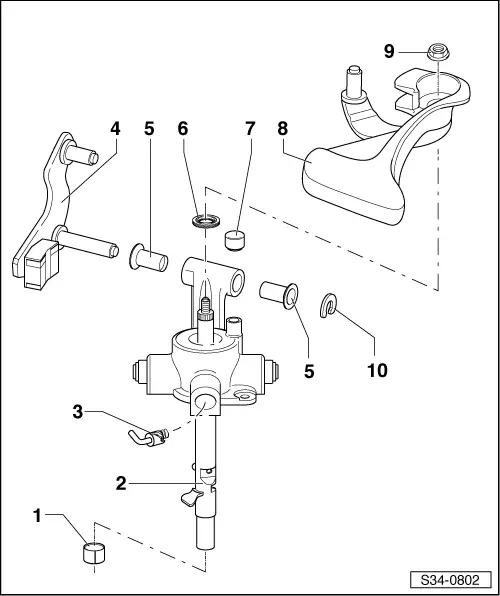 9
4
5
6
7
8
5
10
3
2
1
S34-0802