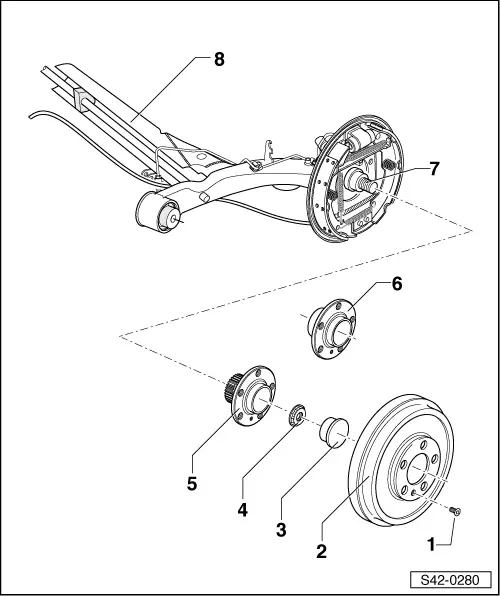 8
7
6
5
4
3
2
1
S42-0280