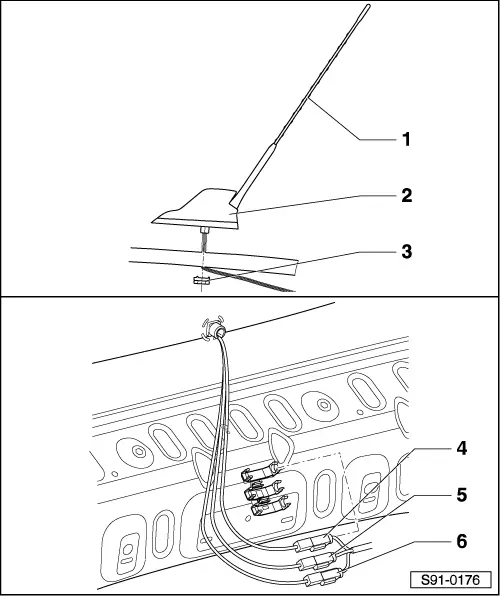 1
2
3
4
5
6
S91-0176