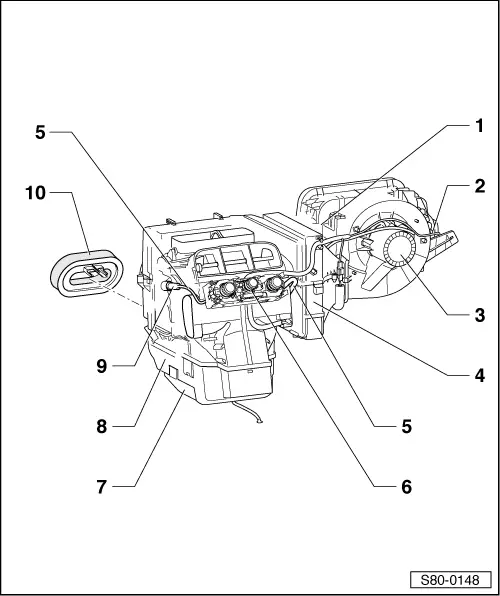 5
1
10
2
3
9
4
8
5
7
6
S80-0148