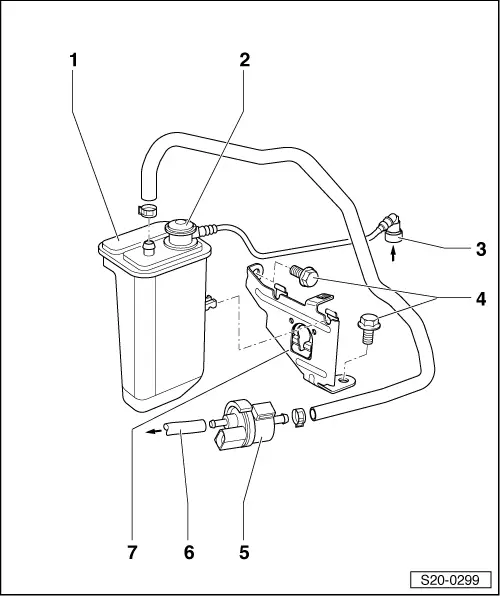 1
2
3
4
7
6
5
S20-0299