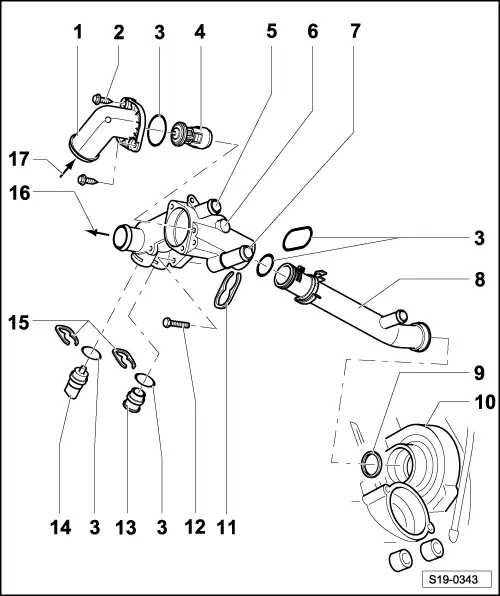 1 2 3 4 5 6 7

17

16

3

8

15

9

10

14 3 13 3 12 11

S19-0343