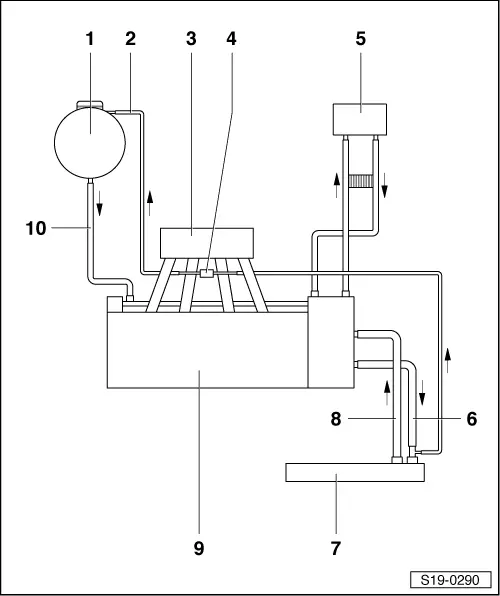 1
2
3
4
5
10
8
6
9
7
S19-0290