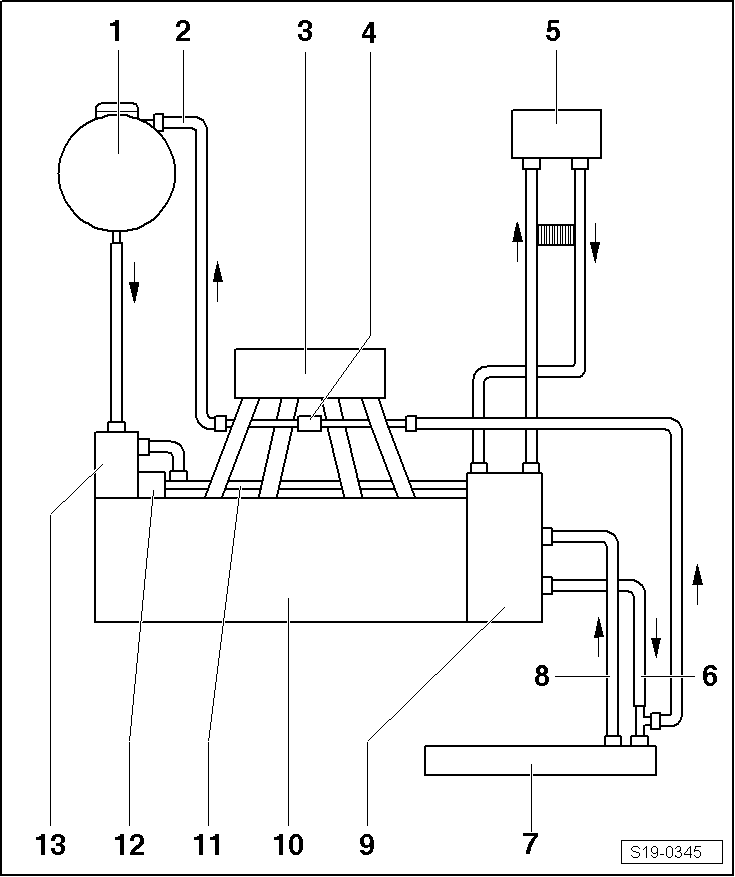 1
2
3
4
5
8
6
13
12
11
10
9
7
S19-0345