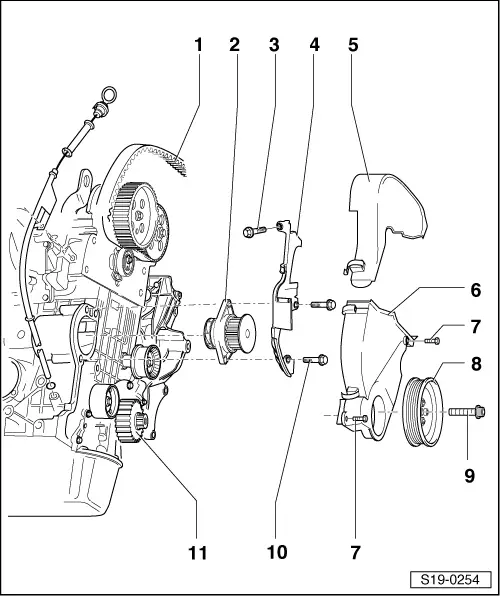 1
2
3
4
5
6
7
8
9
11
10
7
S19-0254