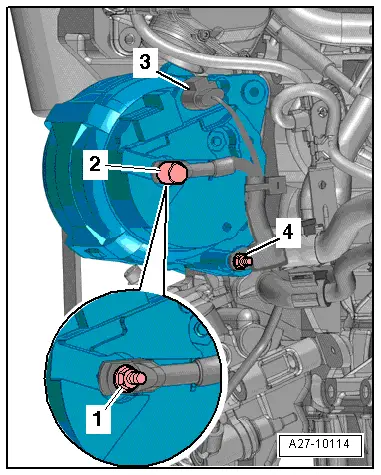 3
2
4
1
A27-10114