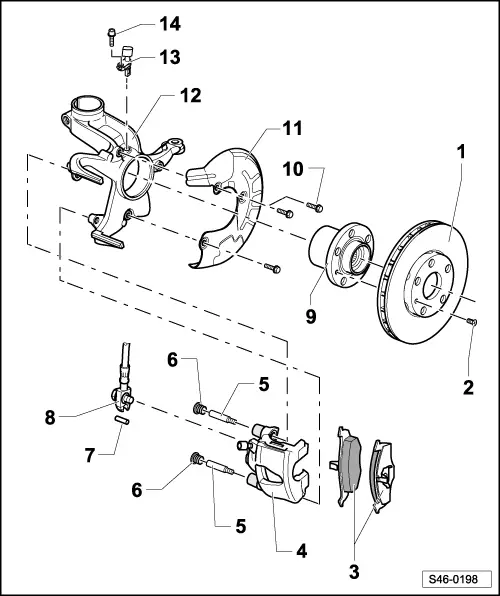 14
13
12
11
10
1
9
2
6
5
8
7
6
5
4
3
S46-0198