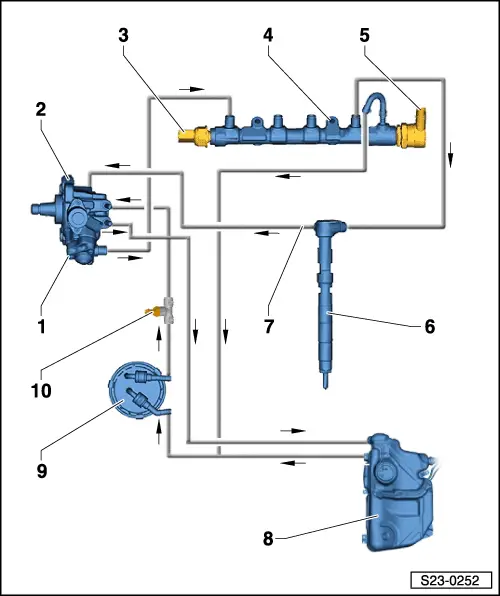 3
4
5
2
1
7
6
10
9
8
S23-0252