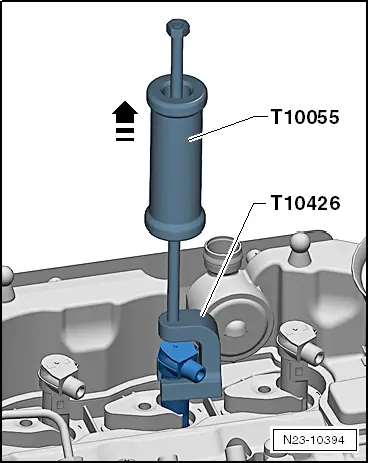 T10055

T10426

N23-10394