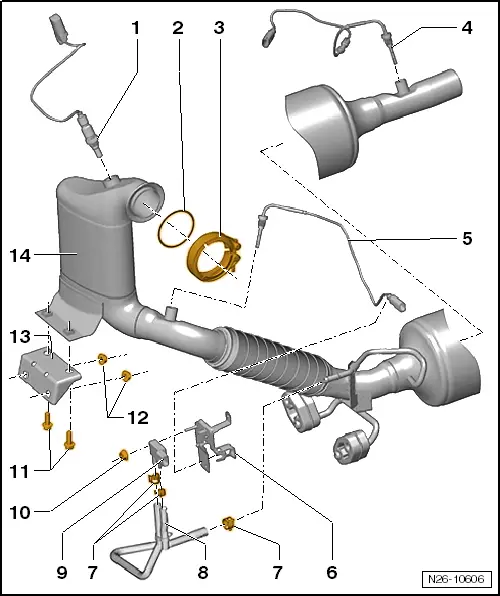 1
2
3
4
5
14
13
12
11
10
9
7
8
7
6
N26-10606