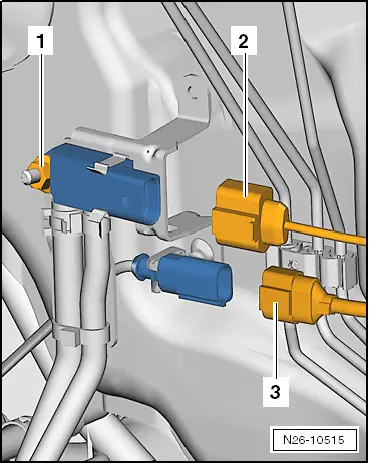 1
2
3
N26-10515