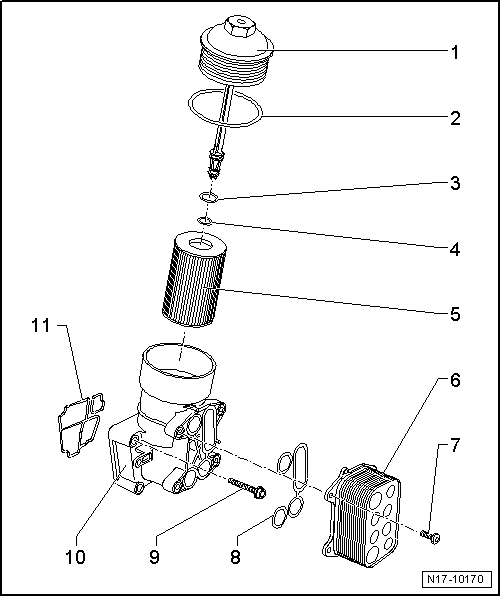 1
2
3
4
5
11
6
7
10
9
8
N17-10170