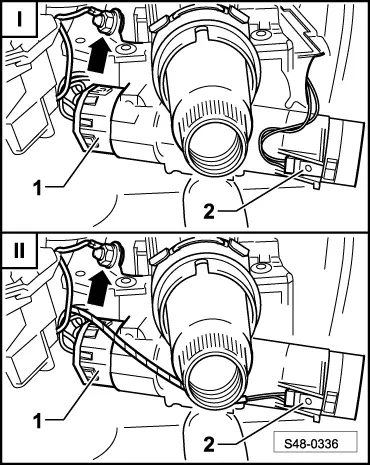 I

1

2

II

1

2

S48-0336