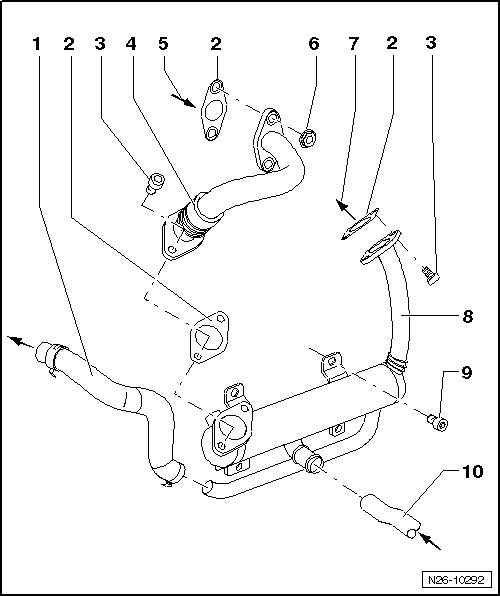 1 2 3 4 5 2 6 7 2 3

8

9

10

N26-10292