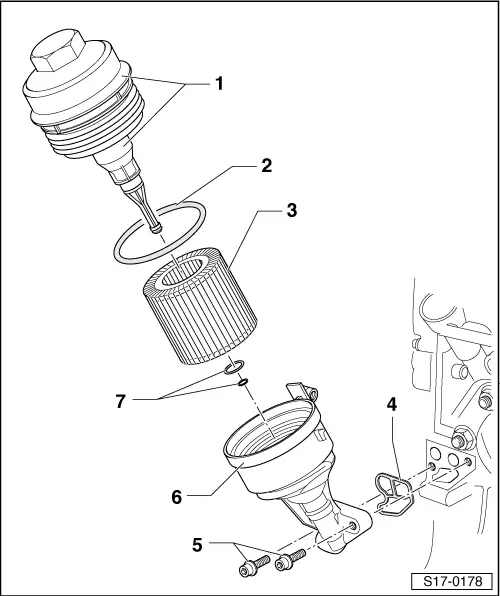 1
2
3
7
4
6
5
S17-0178