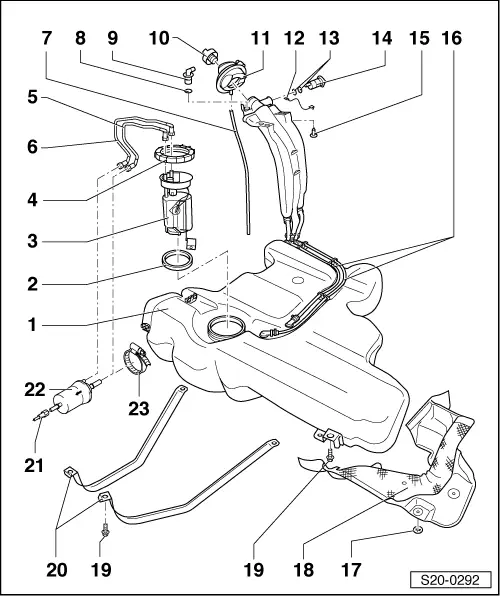 7 8 9 10 11 12 13 14 15 16

5

6

4

3

2

1

22

23

21

20 19 19 18 17

S20-0292