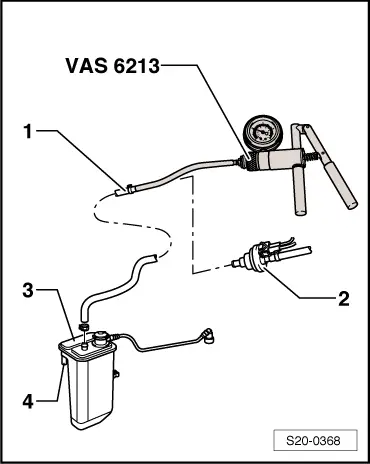 VAS 6213

1

2

3

4

S20-0368