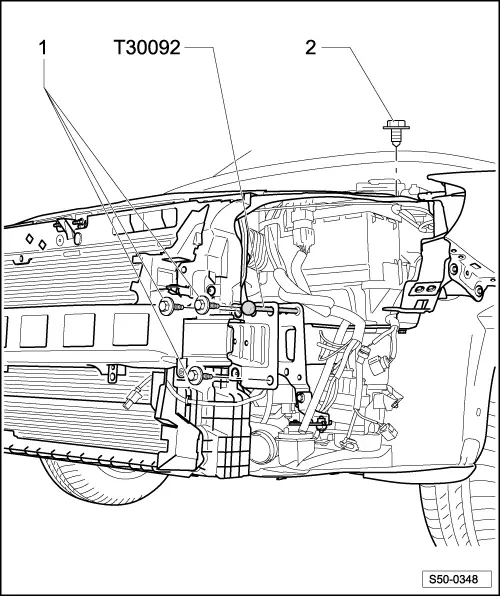 1
T30092
2
S50-0348