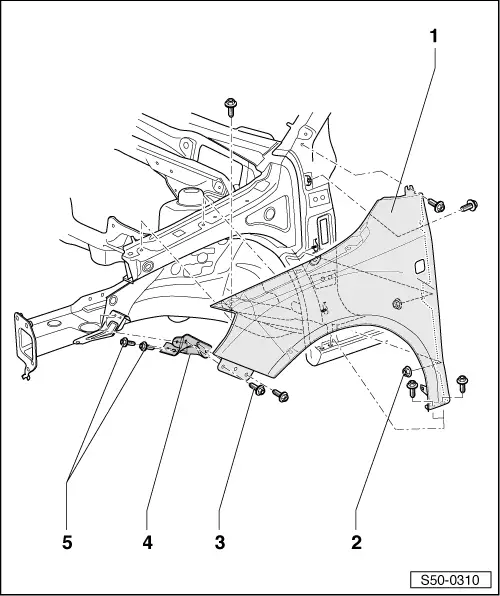 1

5

4

3

2

S50-0310