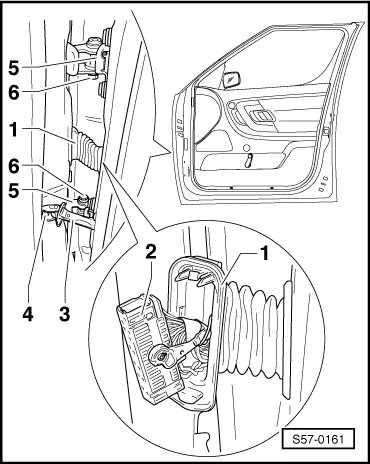 5
6
1
6
5
4
3
2
1
S57-0161