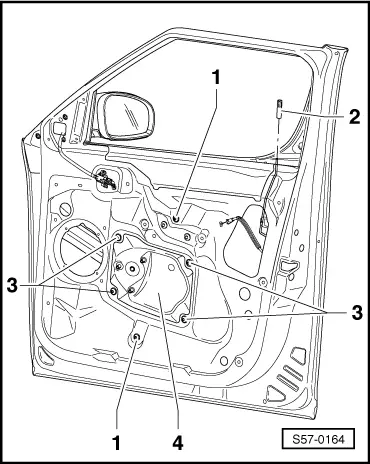 1
2
3
3
1
4
S57-0164