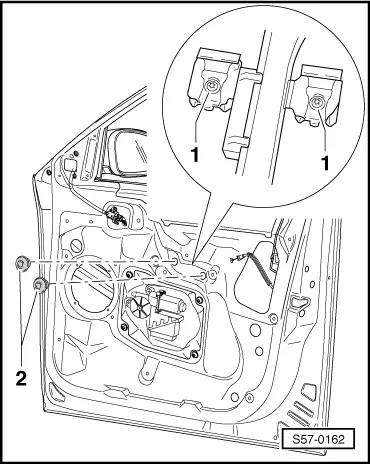 1
1
2
S57-0162