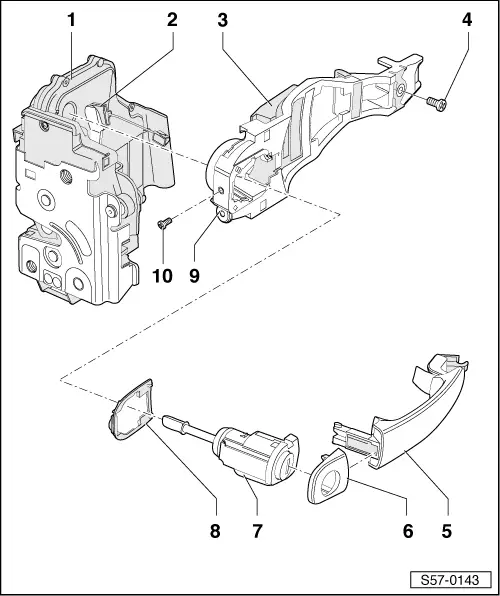 1
2
3
4
10
9
8
7
6
5
S57-0143