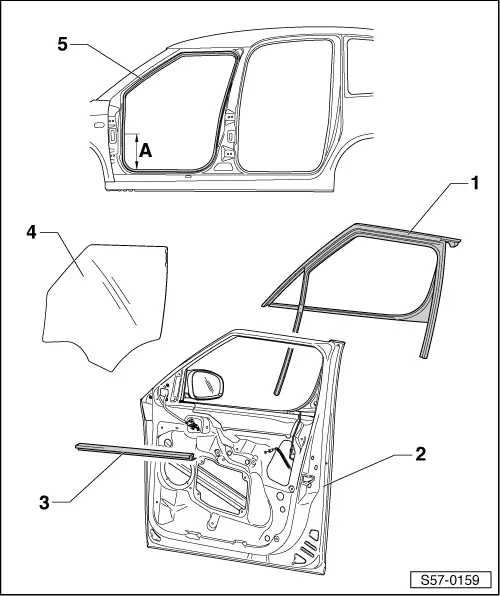 5
A
1
4
2
3
S57-0159