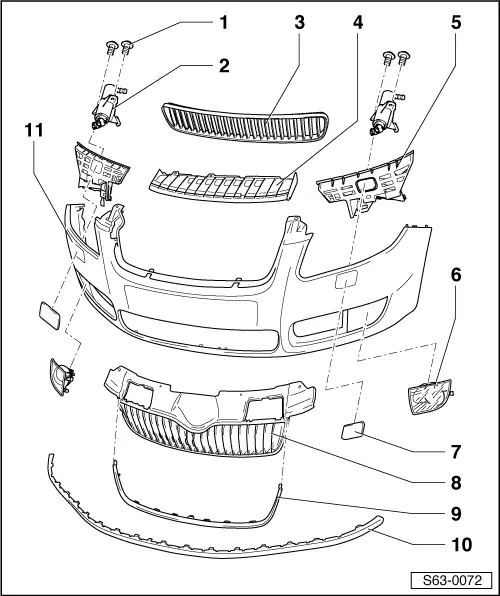 1
3
4
5
2
11
6
7
8
9
10
S63-0072