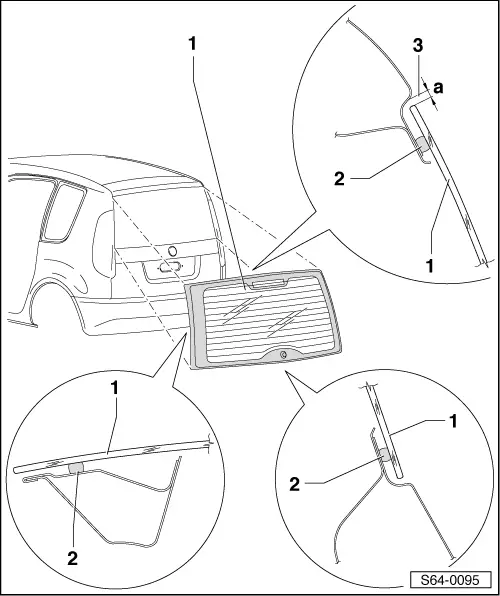 1
3
a
2
1
1
2
1
2
S64-0095