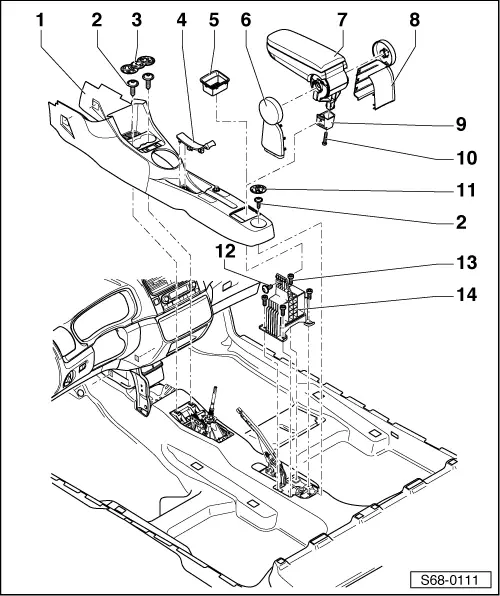 1
2
3
4
5
6
7
8
9
10
11
2
12
13
14
S68-0111