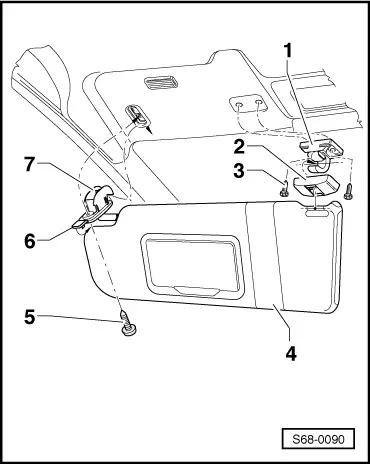 1
2
3
7
6
5
4
S68-0090