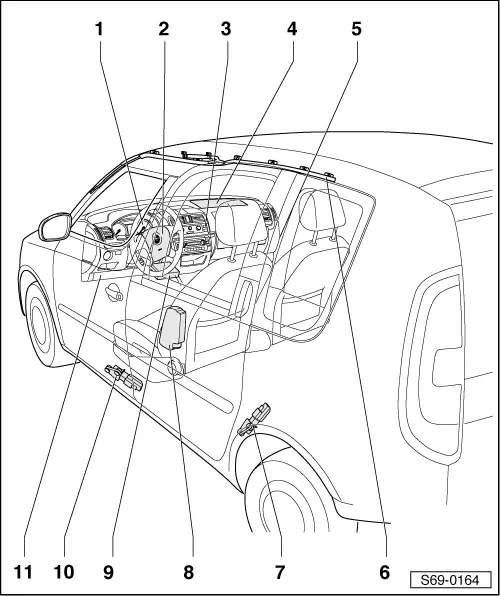 1 2 3 4 5

11 10 9 8 7 6

S69-0164