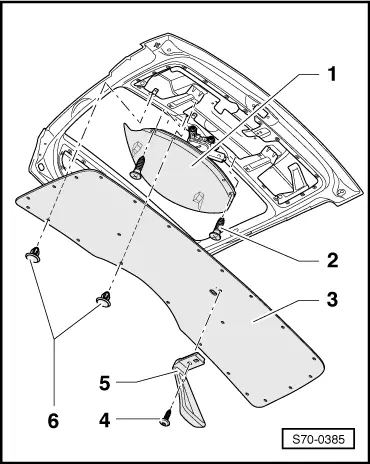 1
2
3
5
6
4
S70-0385