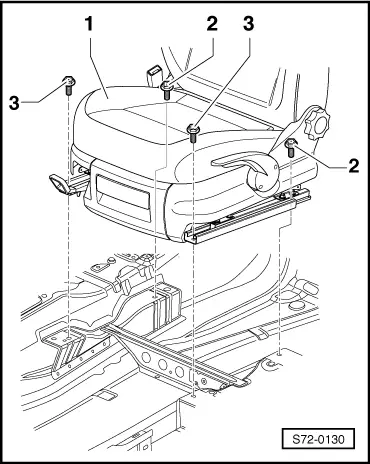 1
2
3
3
2
S72-0130